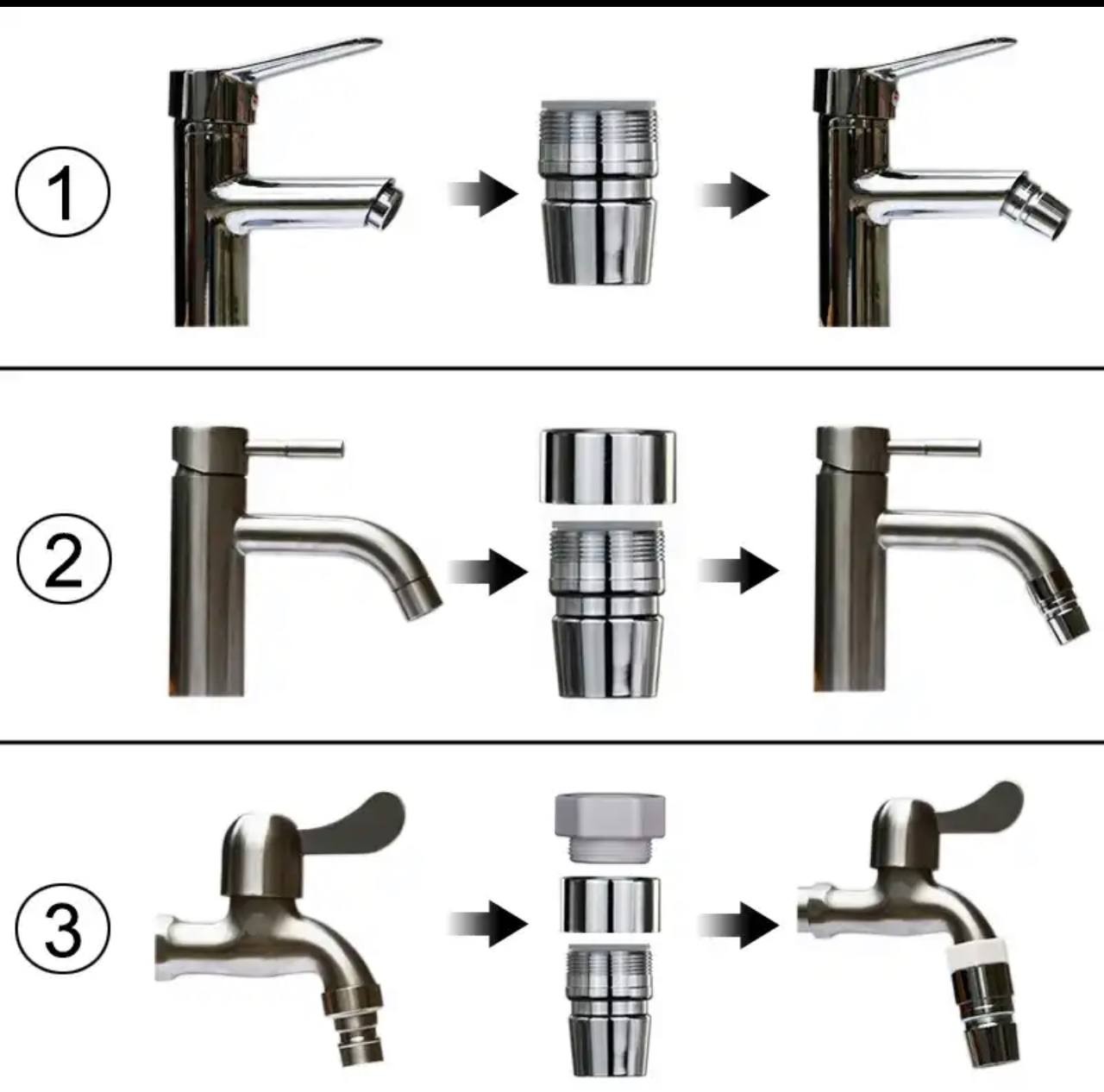 1

2

3