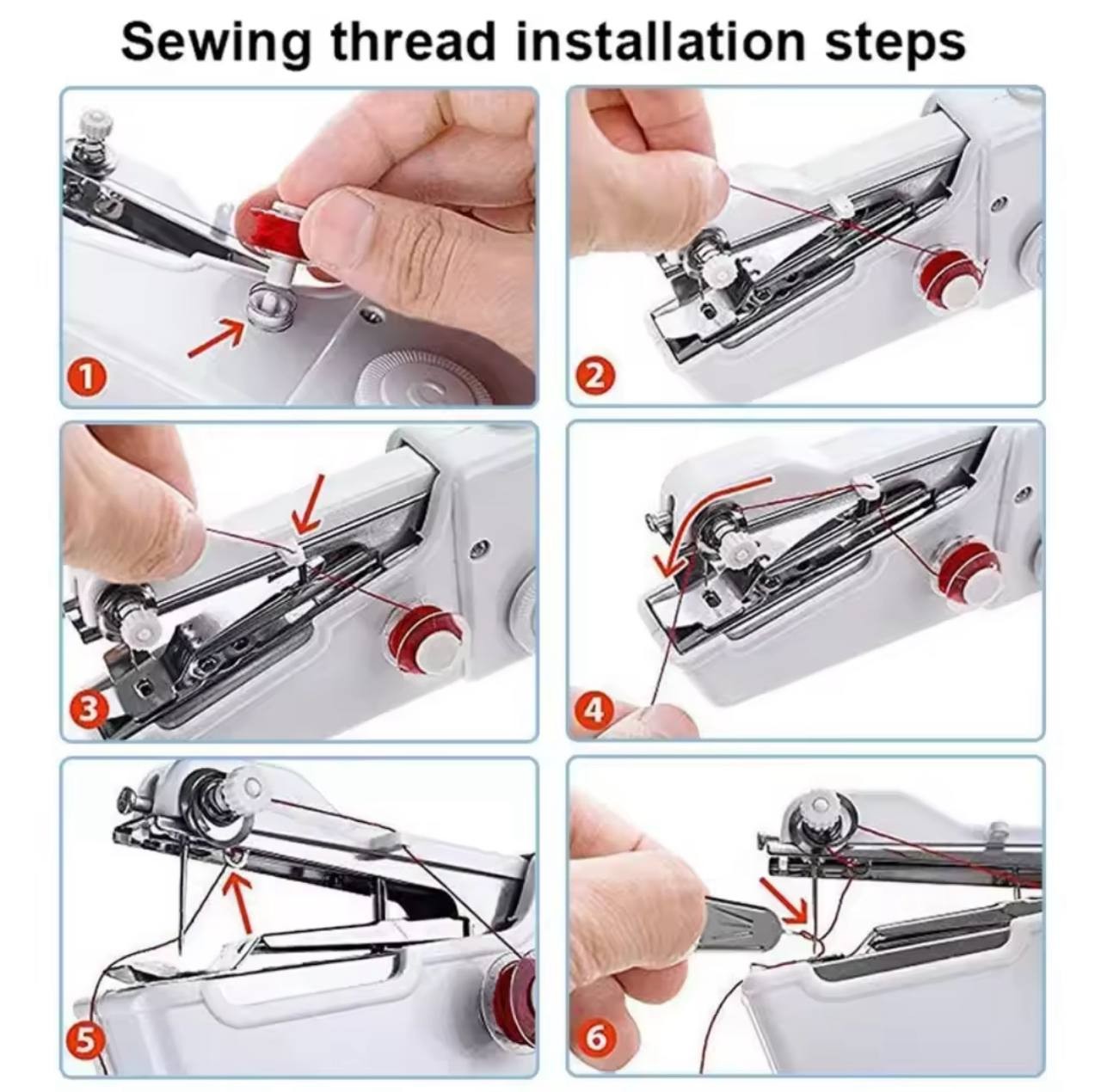 Sewing thread installation steps

1

2

3

4

5

6